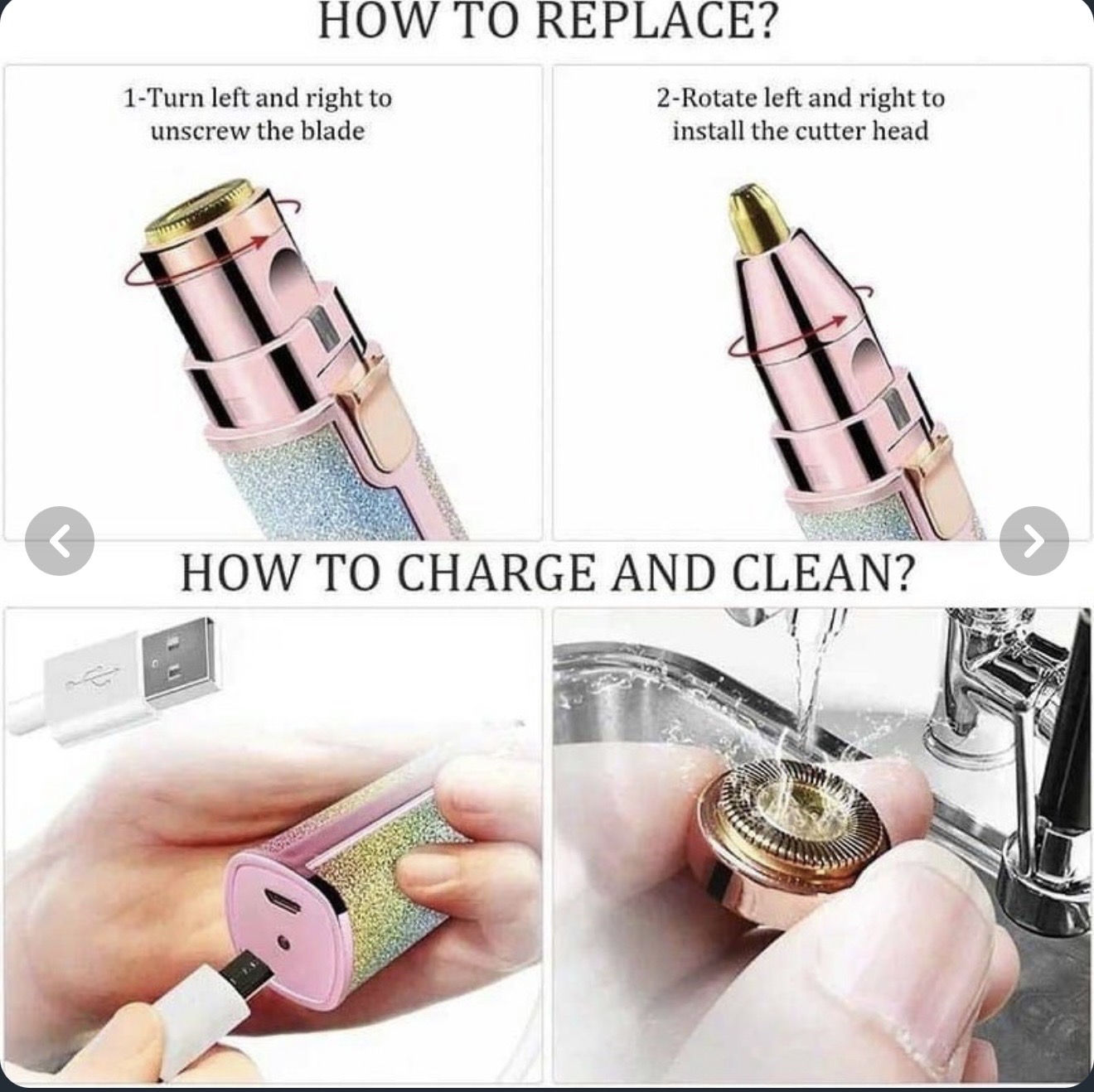 HOW TO REPLACE?

1-Turn left and right to unscrew the blade

2-Rotate left and right to install the cutter head

HOW TO CHARGE AND CLEAN?